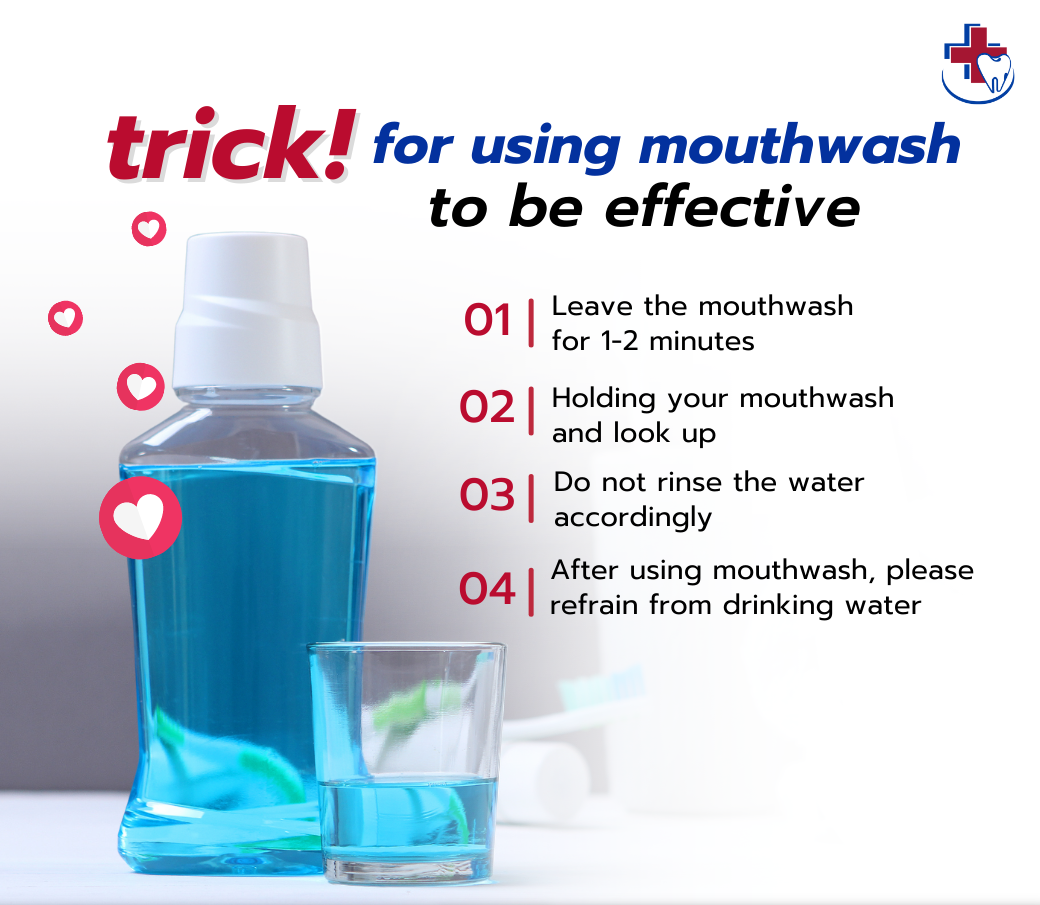 trick! for using mouthwash to be effective

01 | Leave the mouthwash for 1-2 minutes

02 | Holding your mouthwash and look up

03 | Do not rinse the water accordingly

04 | After using mouthwash, please refrain from drinking water